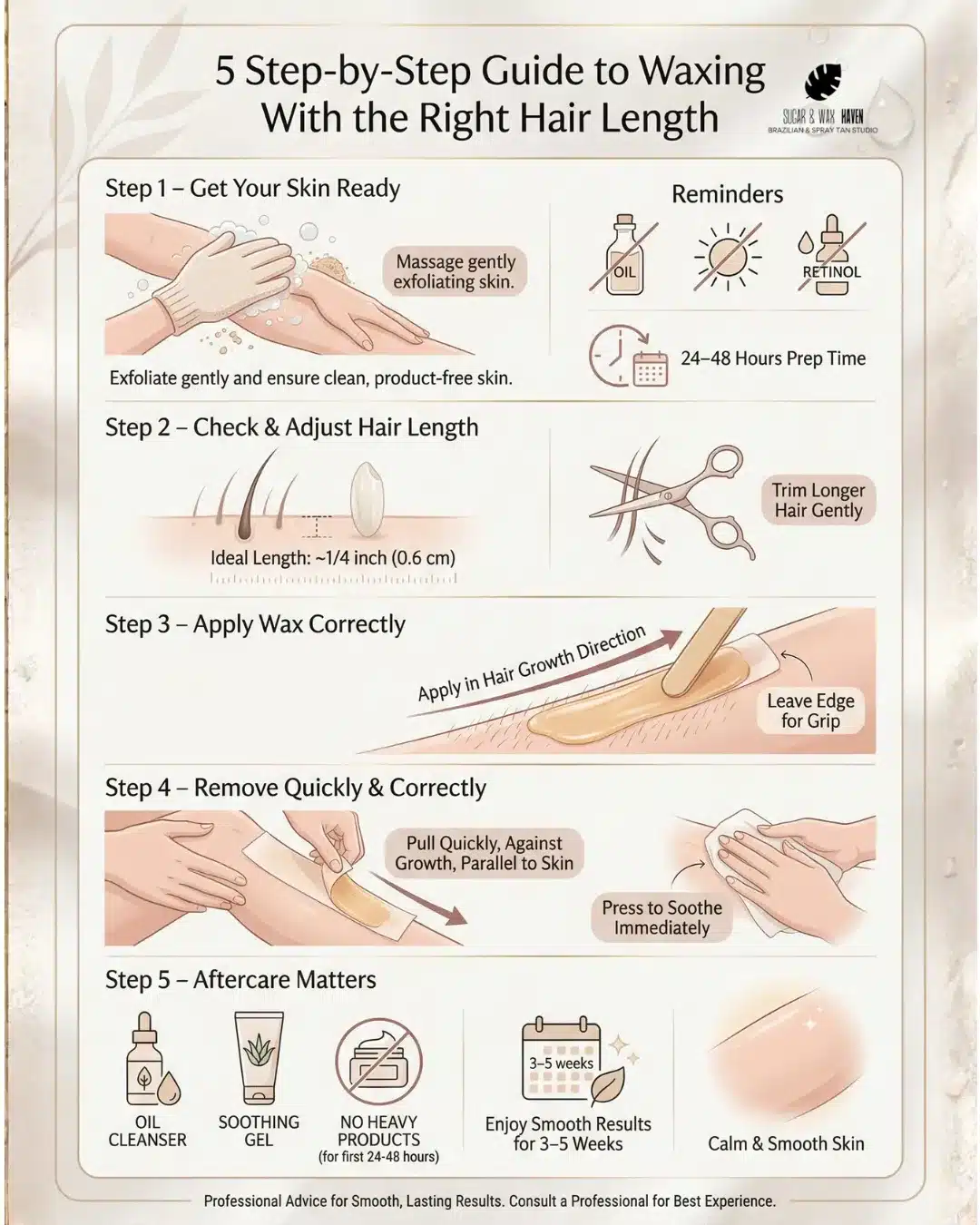 5 Step-by-Step Guide to Waxing With the Right Hair Length

SUGAR & WAX HAVEN
BRAZILIAN & SPRAY TAN STUDIO

Step 1 – Get Your Skin Ready

Massage gently exfoliating skin.

Exfoliate gently and ensure clean, product-free skin.

Reminders

OIL

RETINOL

24–48 Hours Prep Time

Step 2 – Check & Adjust Hair Length

Ideal Length: ~1/4 inch (0.6 cm)

Trim Longer Hair Gently

Step 3 – Apply Wax Correctly

Apply in Hair Growth Direction

Leave Edge for Grip

Step 4 – Remove Quickly & Correctly

Pull Quickly, Against Growth, Parallel to Skin

Press to Soothe Immediately

Step 5 – Aftercare Matters

OIL CLEANSER

SOOTHING GEL

NO HEAVY PRODUCTS (for first 24-48 hours)

3–5 weeks

Enjoy Smooth Results for 3–5 Weeks

Calm & Smooth Skin

Professional Advice for Smooth, Lasting Results. Consult a Professional for Best Experience.